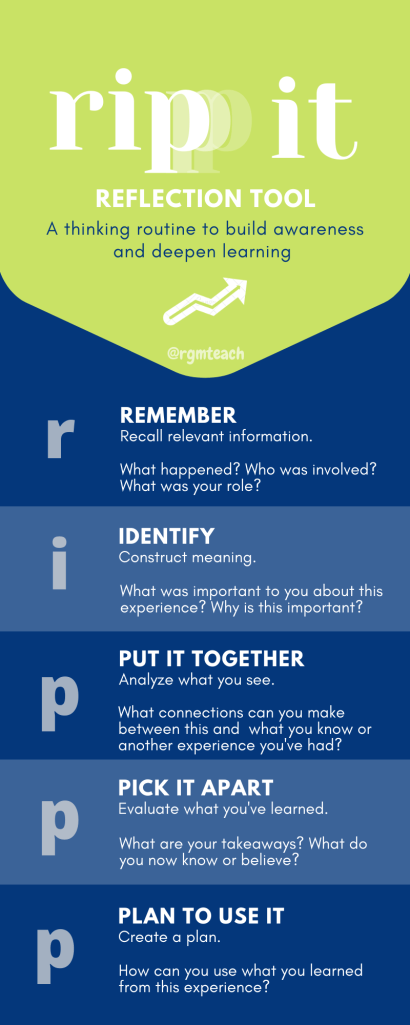 ripp it

REFLECTION TOOL

A thinking routine to build awareness and deepen learning

@rgmteach

r

REMEMBER
Recall relevant information.

What happened? Who was involved? What was your role?

i

IDENTIFY
Construct meaning.

What was important to you about this experience? Why is this important?

p

PUT IT TOGETHER
Analyze what you see.

What connections can you make between this and what you know or another experience you've had?

p

PICK IT APART
Evaluate what you've learned.

What are your takeaways? What do you now know or believe?

p

PLAN TO USE IT
Create a plan.

How can you use what you learned from this experience?